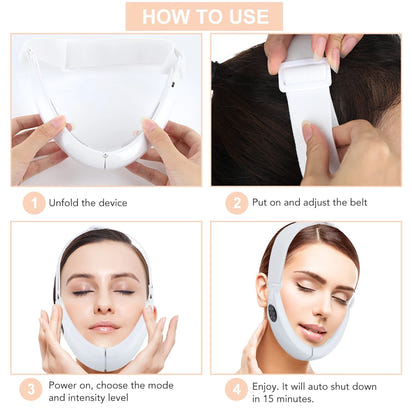 HOW TO USE

1 Unfold the device

2 Put on and adjust the belt

3 Power on, choose the mode and intensity level

4 Enjoy. It will auto shut down in 15 minutes.